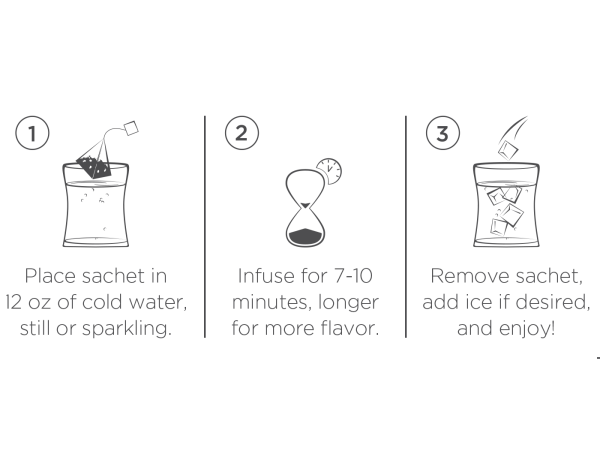 1

Place sachet in 12 oz of cold water, still or sparkling.

2

Infuse for 7-10 minutes, longer for more flavor.

3

Remove sachet, add ice if desired, and enjoy!